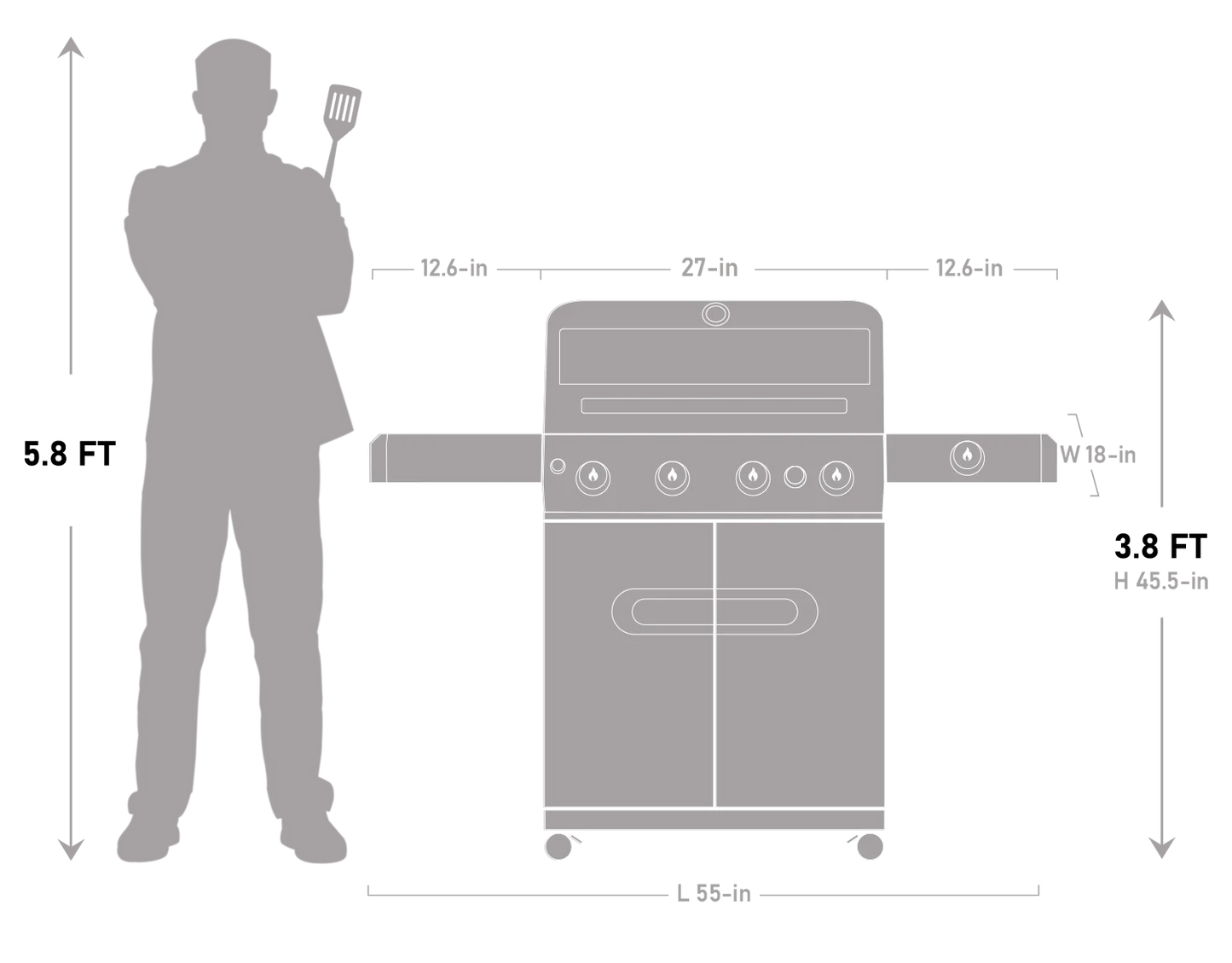 5.8 FT

12.6-in 27-in 12.6-in

W 18-in

3.8 FT
H 45.5-in

L 55-in